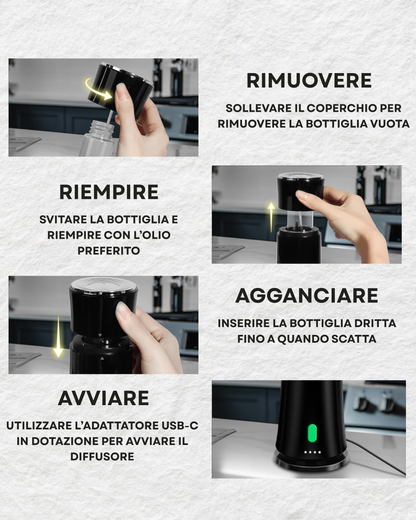 RIMUOVERE

SOLLEVARE IL COPERCHIO PER RIMUOVERE LA BOTTIGLIA VUOTA

RIEMPIRE

SVITARE LA BOTTIGLIA E RIEMPIRE CON L'OLIO PREFERITO

AGGANCIARE

INSERIRE LA BOTTIGLIA DRITTA FINO A QUANDO SCATTA

AVVIARE

UTILIZZARE L'ADATTATORE USB-C IN DOTAZIONE PER AVVIARE IL DIFFUSORE