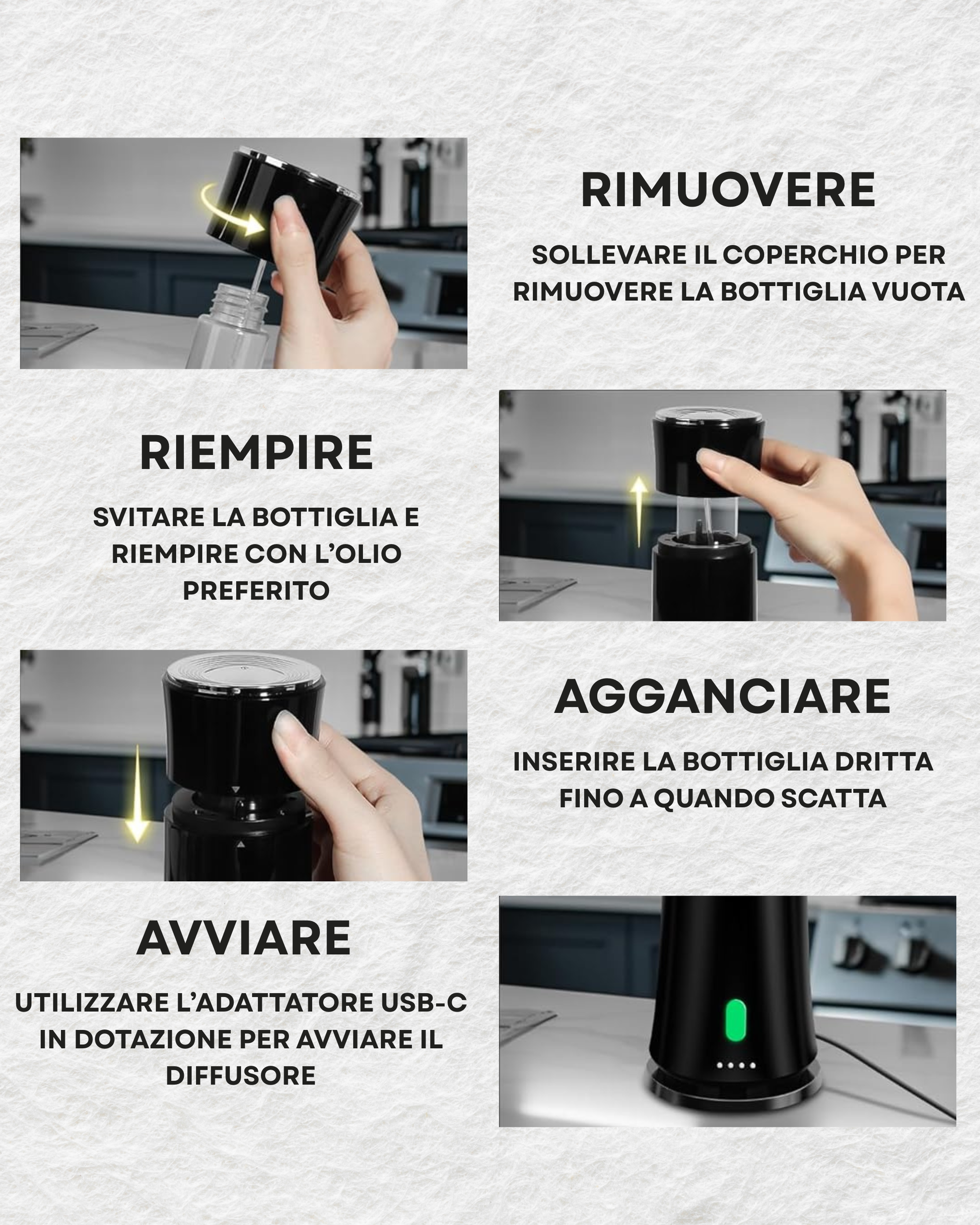 RIMUOVERE

SOLLEVARE IL COPERCHIO PER RIMUOVERE LA BOTTIGLIA VUOTA

RIEMPIRE

SVITARE LA BOTTIGLIA E RIEMPIRE CON L'OLIO PREFERITO

AGGANCIARE

INSERIRE LA BOTTIGLIA DRITTA FINO A QUANDO SCATTA

AVVIARE

UTILIZZARE L'ADATTATORE USB-C IN DOTAZIONE PER AVVIARE IL DIFFUSORE