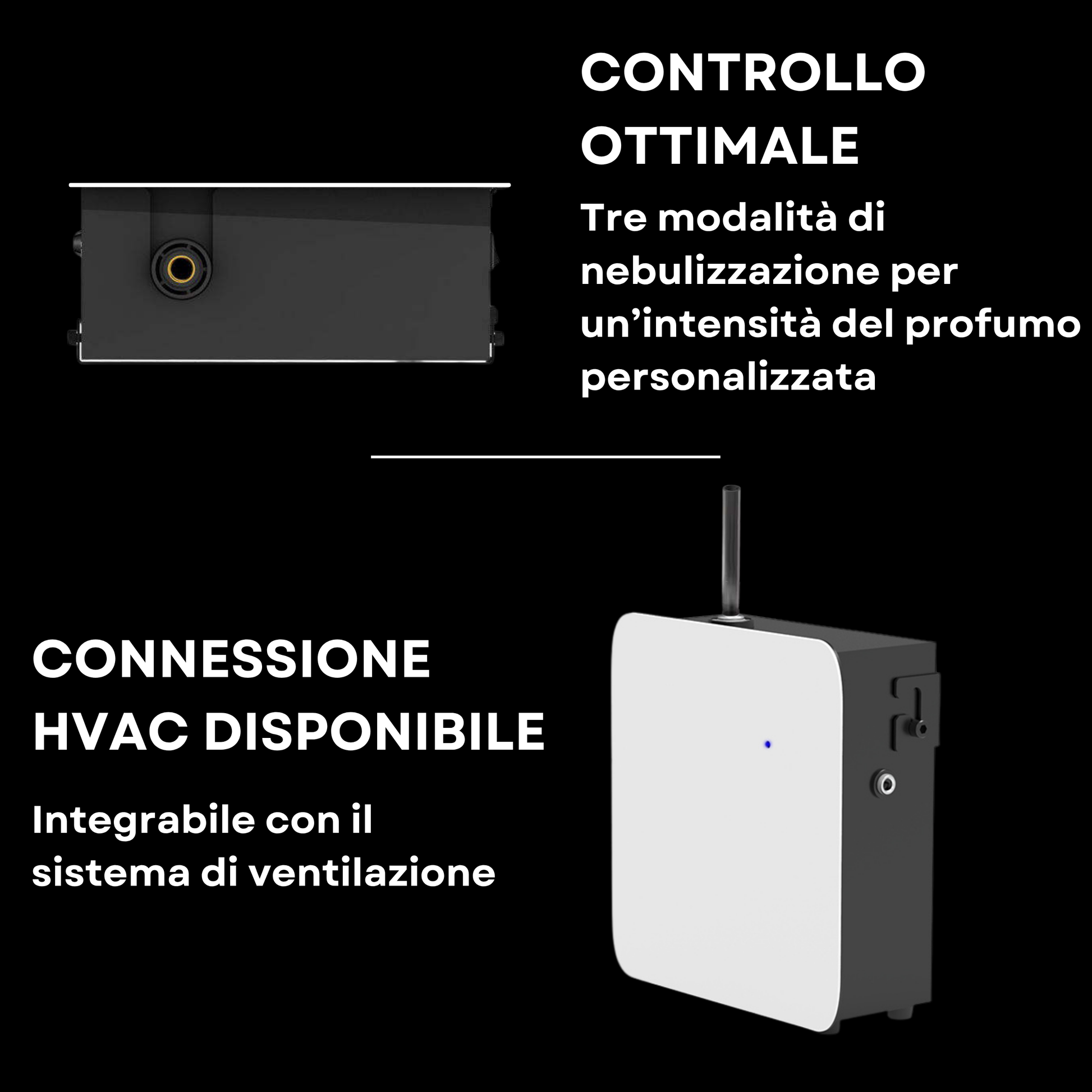 CONTROLLO OTTIMALE

Tre modalità di nebulizzazione per un’intensità del profumo personalizzata

CONNESSIONE HVAC DISPONIBILE

Integrabile con il sistema di ventilazione