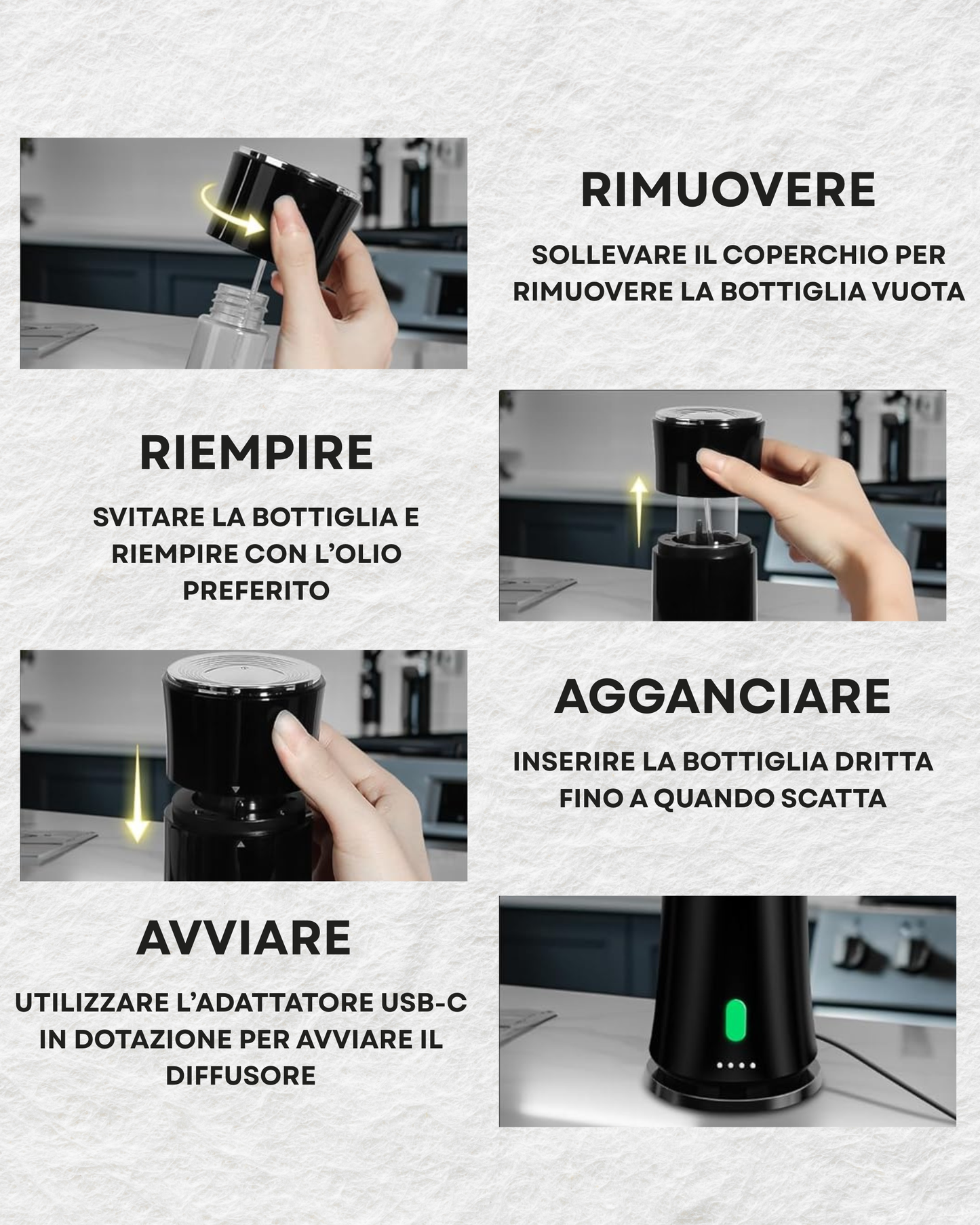 RIMUOVERE

SOLLEVARE IL COPERCHIO PER RIMUOVERE LA BOTTIGLIA VUOTA

RIEMPIRE

SVITARE LA BOTTIGLIA E RIEMPIRE CON L'OLIO PREFERITO

AGGANCIARE

INSERIRE LA BOTTIGLIA DRITTA FINO A QUANDO SCATTA

AVVIARE

UTILIZZARE L'ADATTATORE USB-C IN DOTAZIONE PER AVVIARE IL DIFFUSORE